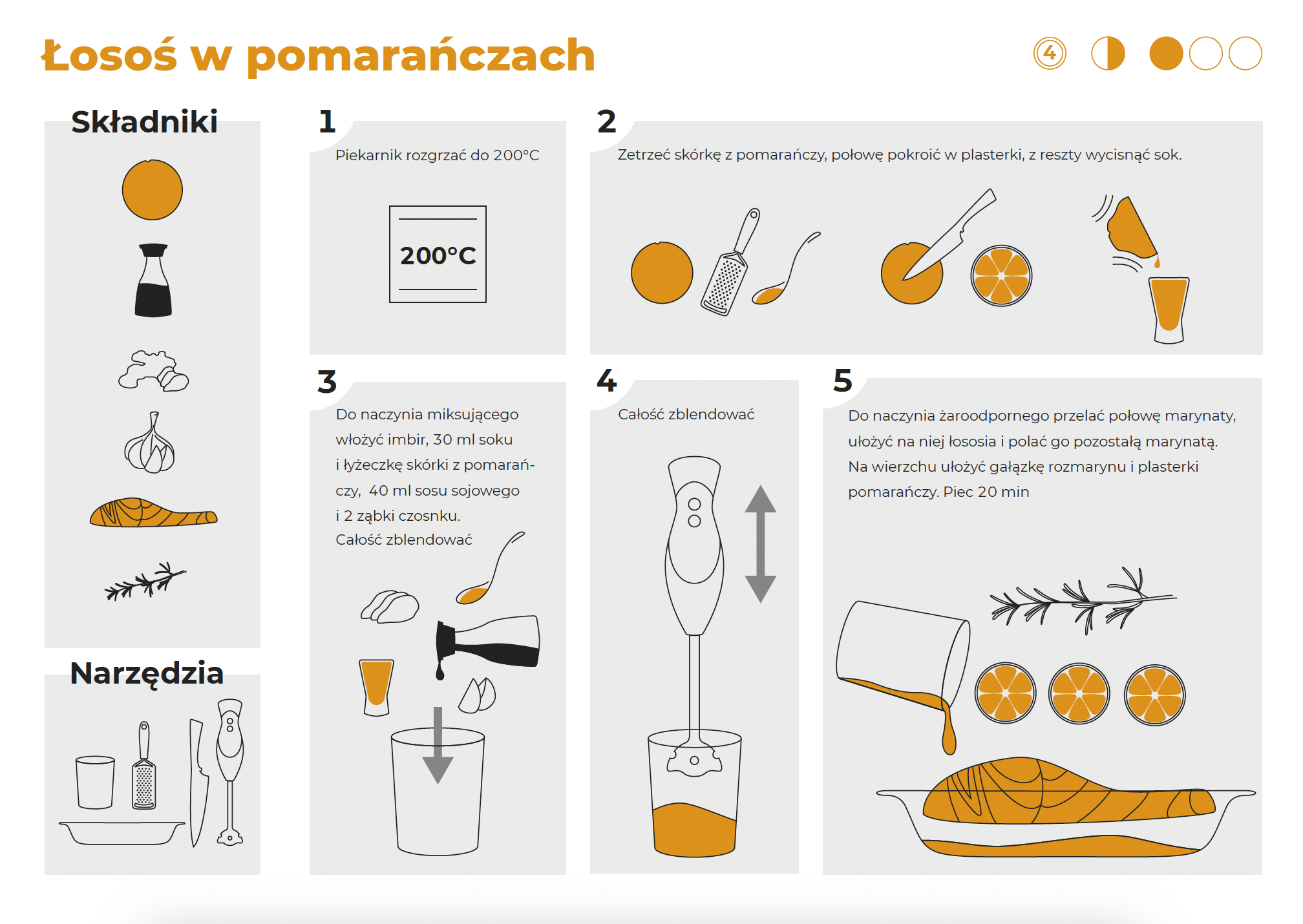 Łosoś w pomarańczach

4

Składniki

Narzędzia

1

Piekarnik rozgrzać do 200°C

200°C

2

Zetrzeć skórkę z pomarańczy, połowę pokroić w plasterki, z reszty wycisnąć sok.

3

Do naczynia miksującego włożyć imbir, 30 ml soku i łyżeczkę skórki z pomarańczy, 40 ml sosu sojowego i 2 ząbki czosnku. Całość zblendować

4

Całość zblendować

5

Do naczynia żaroodpornego przelać połowę marynaty, ułożyć na niej łososia i polać go pozostałą marynatą. Na wierzchu ułożyć gałązkę rozmarynu i plasterki pomarańczy. Piec 20 min