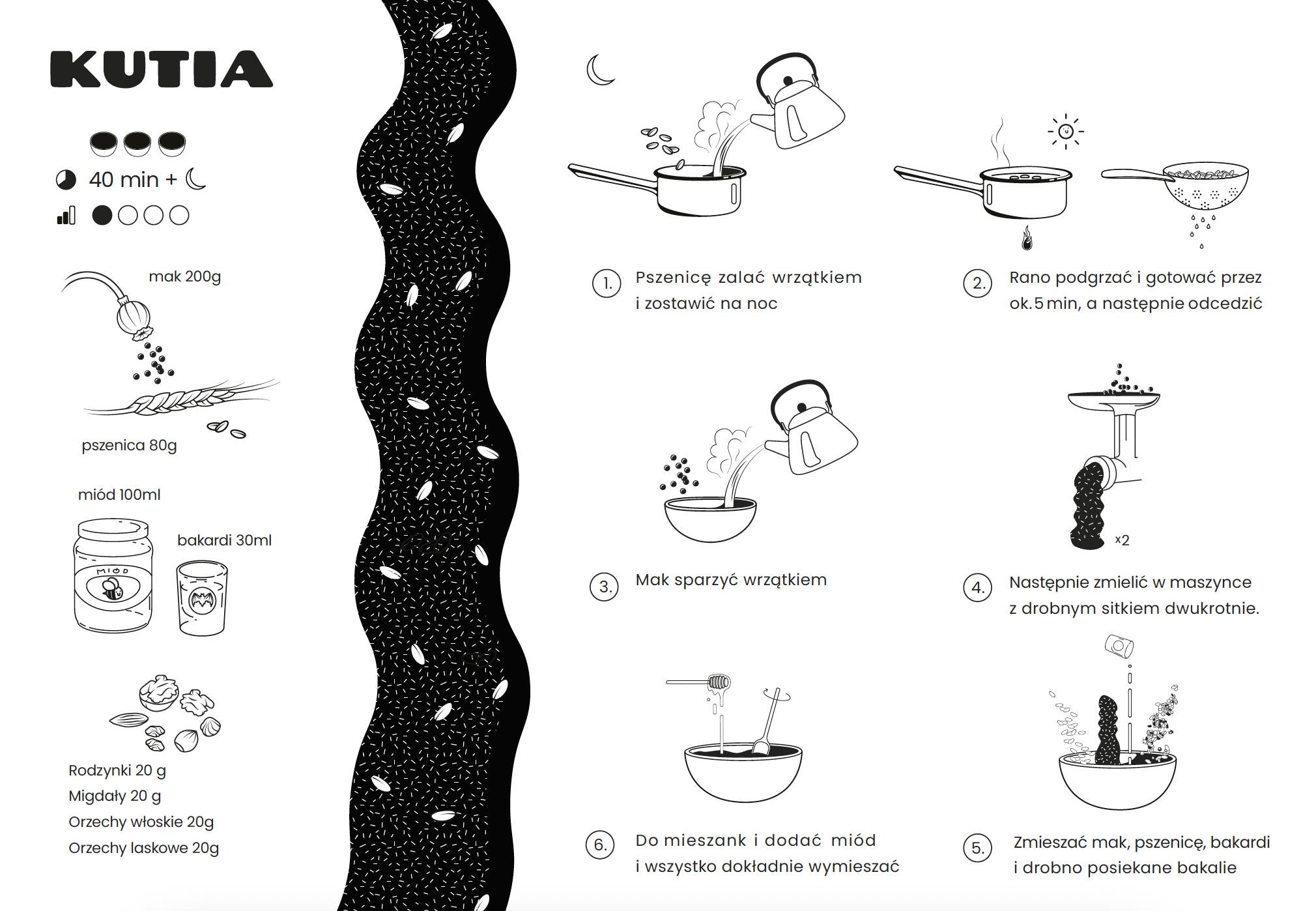 KUTIA

40 min +

mak 200g

pszenica 80g

miód 100ml

MIÓD

bakardi 30ml

Rodzynki 20 g
Migdały 20 g
Orzechy włoskie 20g
Orzechy laskowe 20g

1. Pszenicę zalać wrzątkiem i zostawić na noc

2. Rano podgrzać i gotować przez ok.5 min, a następnie odcedzić

3. Mak sparzyć wrzątkiem

x2

4. Następnie zmielić w maszynce z drobnym sitkiem dwukrotnie.

6. Do mieszank i dodać miód i wszystko dokładnie wymieszać

5. Zmieszać mak, pszenicę, bakardi i drobno posiekane bakalie