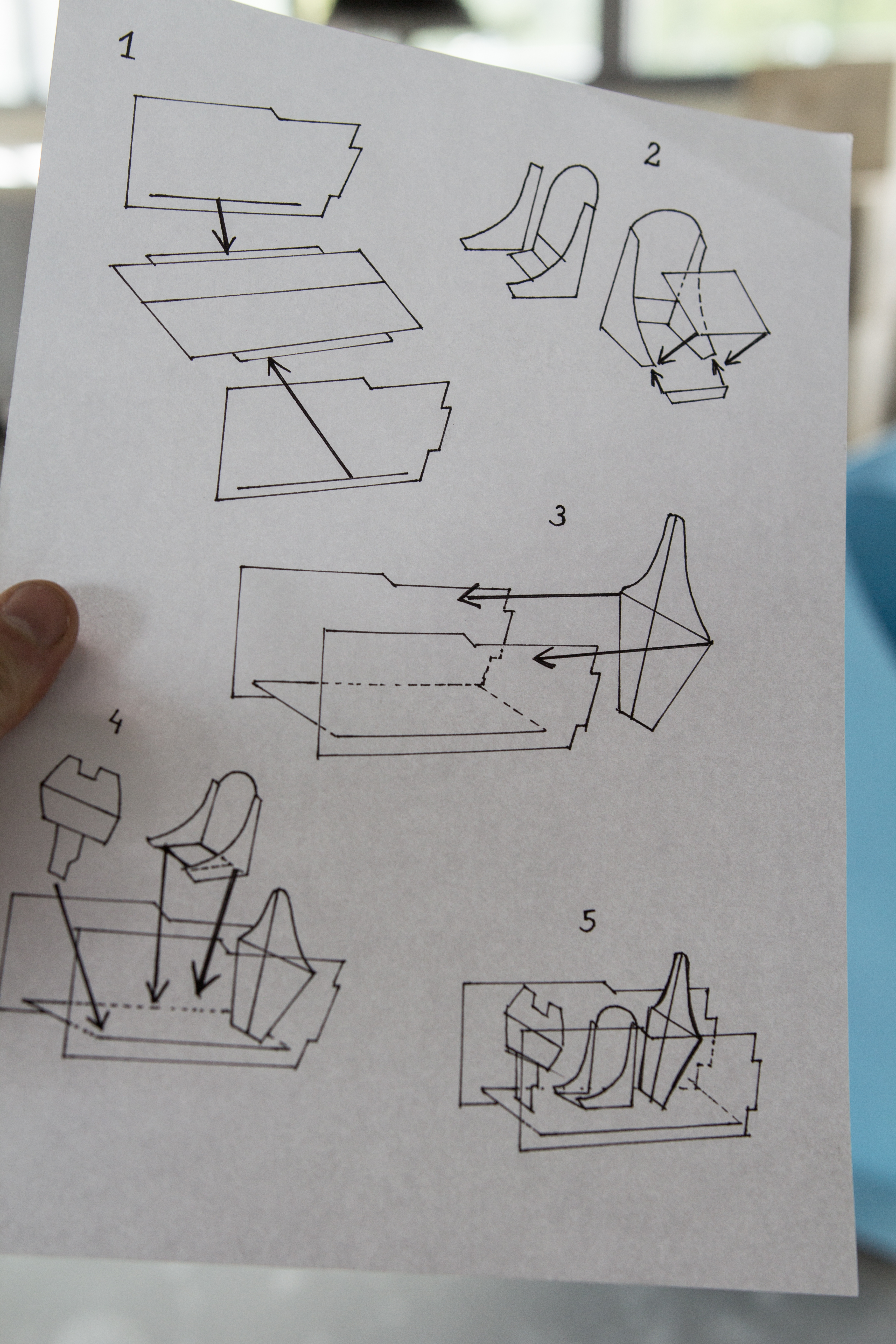 1

2

3

4

5